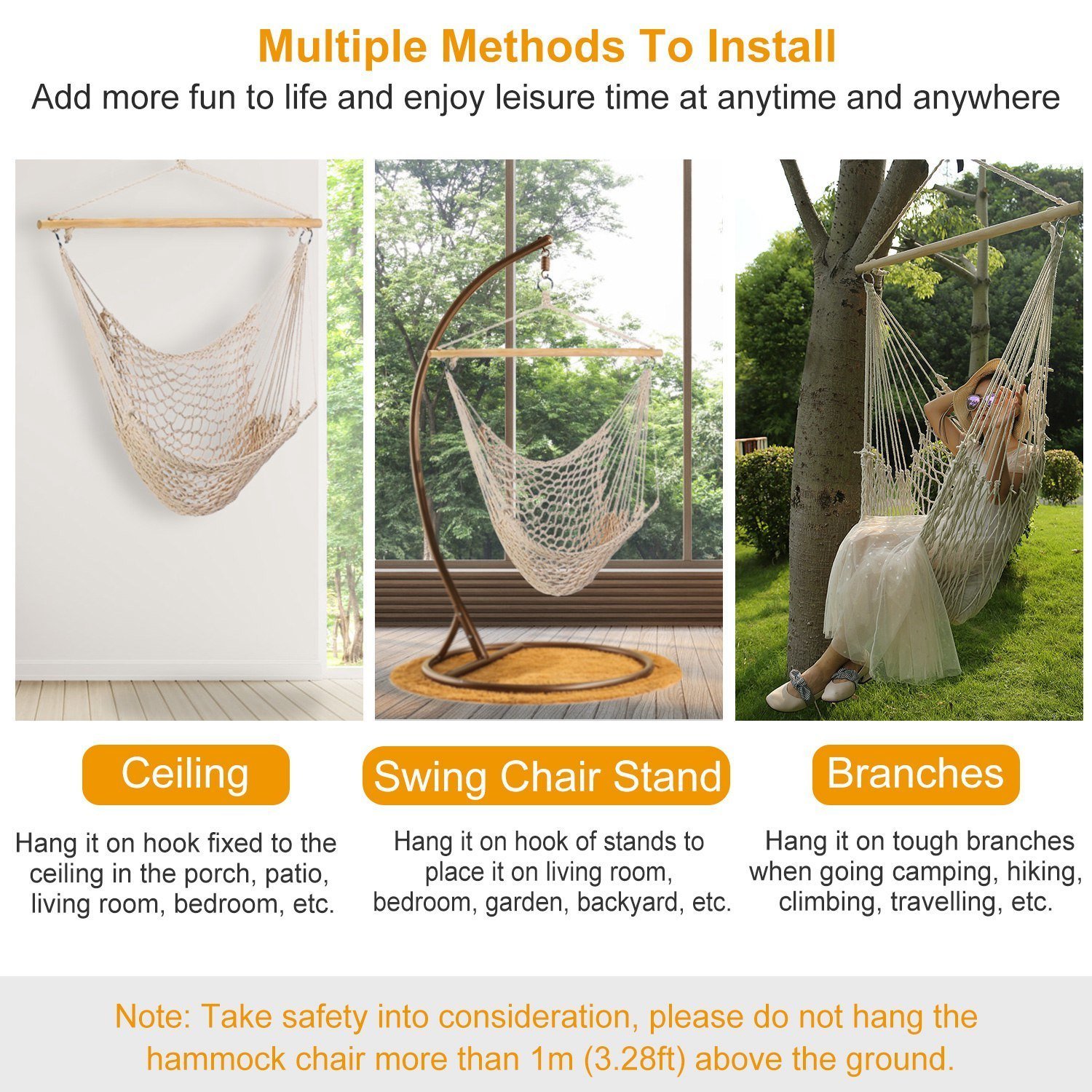 Multiple Methods To Install
Add more fun to life and enjoy leisure time at anytime and anywhere

Ceiling

Hang it on hook fixed to the ceiling in the porch, patio, living room, bedroom, etc.

Swing Chair Stand

Hang it on hook of stands to place it on living room, bedroom, garden, backyard, etc.

Branches

Hang it on tough branches when going camping, hiking, climbing, travelling, etc.

Note: Take safety into consideration, please do not hang the hammock chair more than 1m (3.28ft) above the ground.